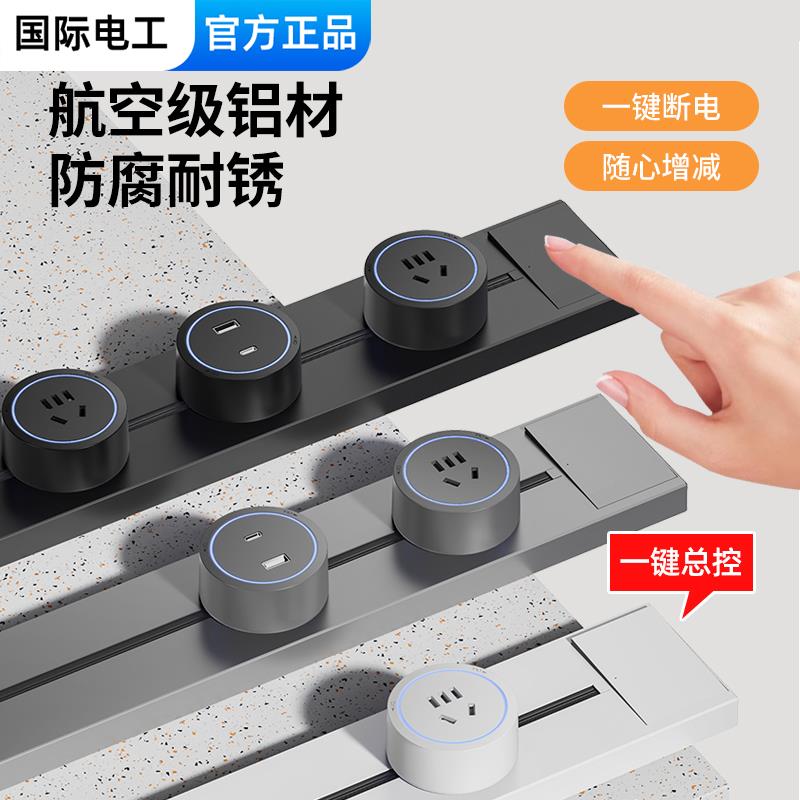 国际电工 官方正品

航空级铝材
防腐耐锈

一键断电
随心增减

一键总控