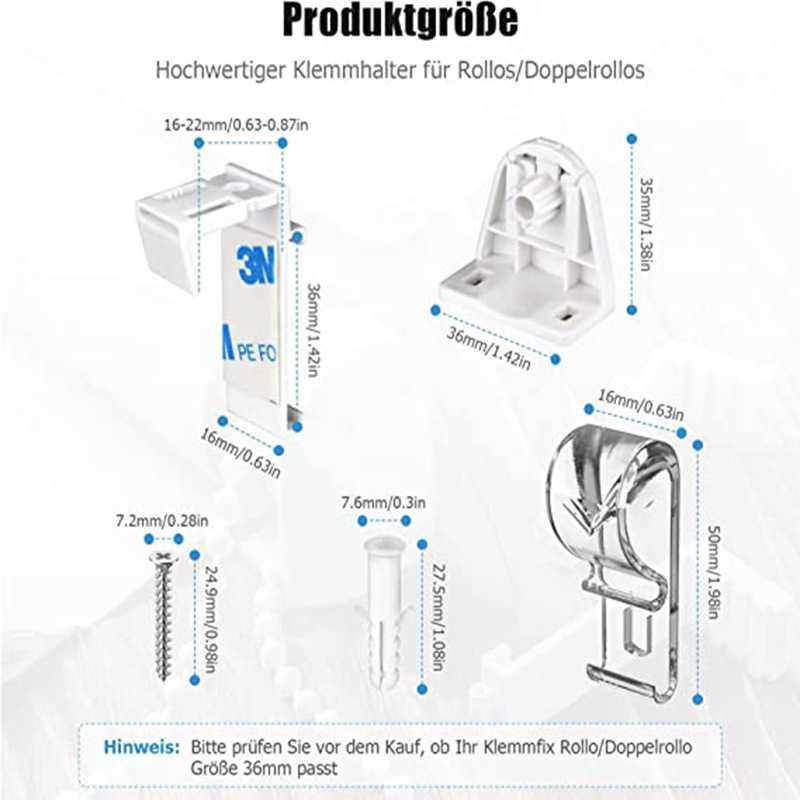 Produktgröße

Hochwertiger Klemmhalter für Rollos/Doppelrollos

16-22mm/0.63-0.87in

3N

PE FO

36mm/1.42in

16mm/0.63in

35mm/1.38in

36mm/1.42in

16mm/0.63in

50mm/1.98in

7.2mm/0.28in

24.9mm/0.98in

7.6mm/0.3in

27.5mm/1.08in

Hinweis: Bitte prüfen Sie vor dem Kauf, ob Ihr Klemmfix Rollo/Doppelrollo Größe 36mm passt