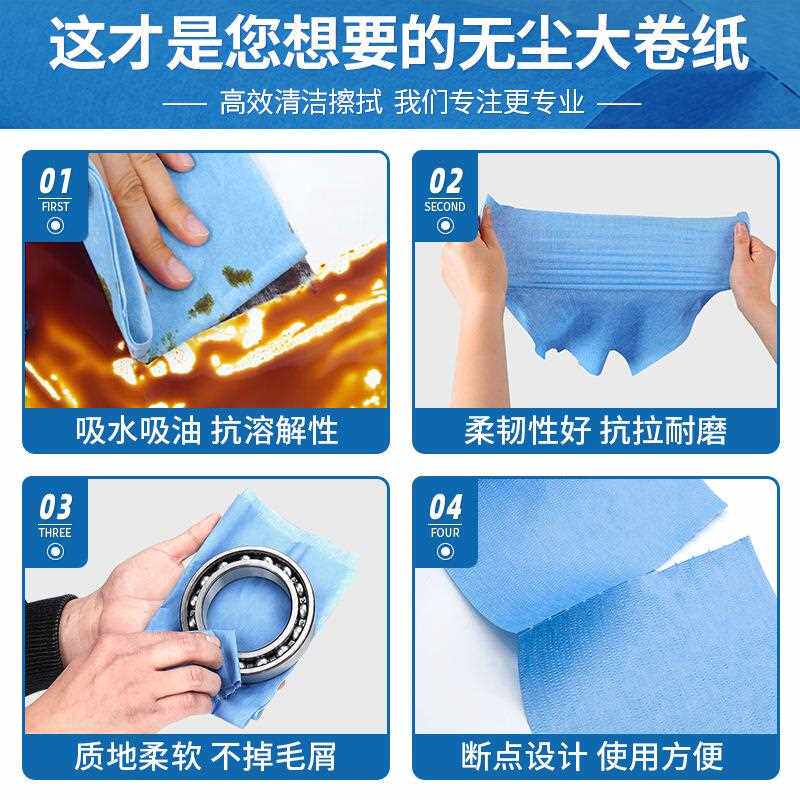 这才是您想要的无尘大卷纸

— 高效清洁擦拭 我们专注更专业 —

01
FIRST

吸水吸油 抗溶解性

02
SECOND

柔韧性好 抗拉耐磨

03
THREE

质地柔软 不掉毛屑

04
FOUR

断点设计 使用方便