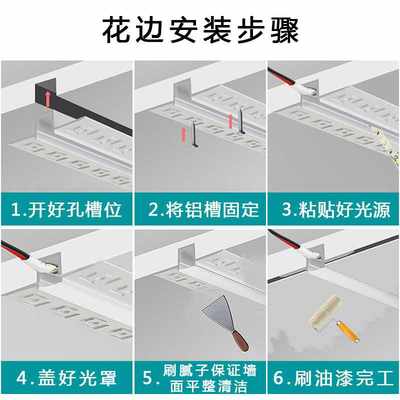 花边安装步骤

1.开好孔槽位

2.将铝槽固定

3.粘贴好光源

4.盖好光罩

5.刷腻子保证墙面平整清洁

6.刷油漆完工