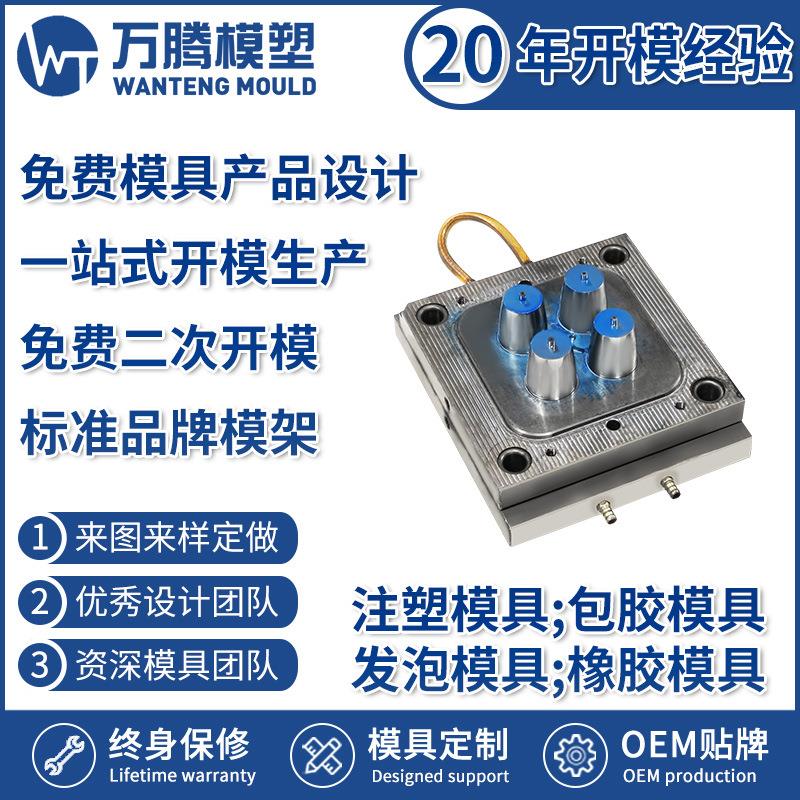 WT 万腾模塑
WANTENG MOULD

20 年开模经验

免费模具产品设计

一站式开模生产

免费二次开模

标准品牌模架

1 来图来样定做

2 优秀设计团队

3 资深模具团队

注塑模具;包胶模具
发泡模具;橡胶模具

终身保修
Lifetime warranty

模具定制
Designed support

OEM贴牌
OEM production