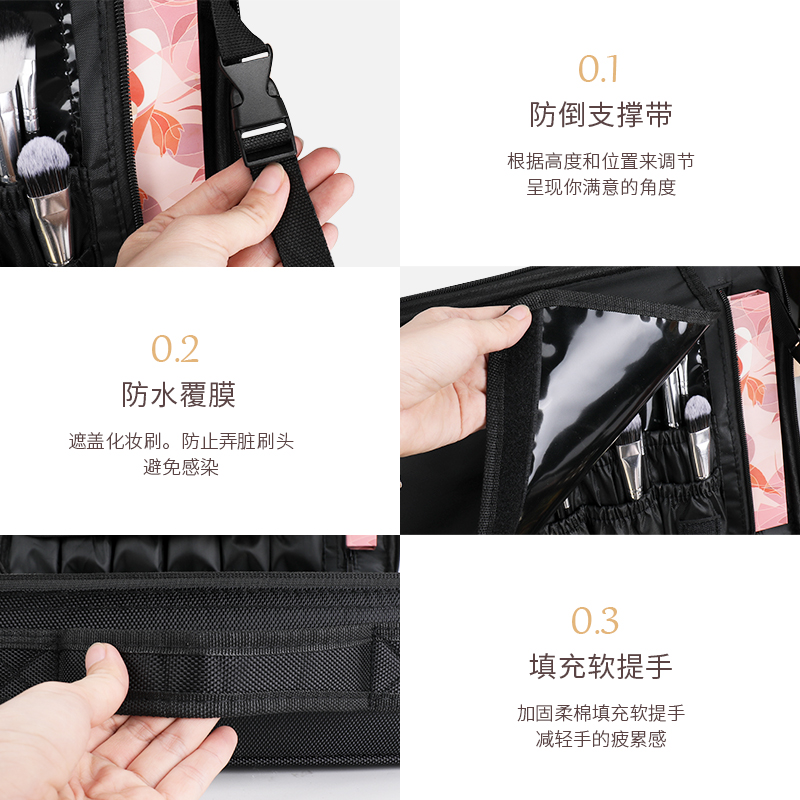 0.1
防倒支撑带
根据高度和位置来调节
呈现你满意的角度

0.2
防水覆膜
遮盖化妆刷。防止弄脏刷头
避免感染

0.3
填充软提手
加固柔棉填充软提手
减轻手的疲累感