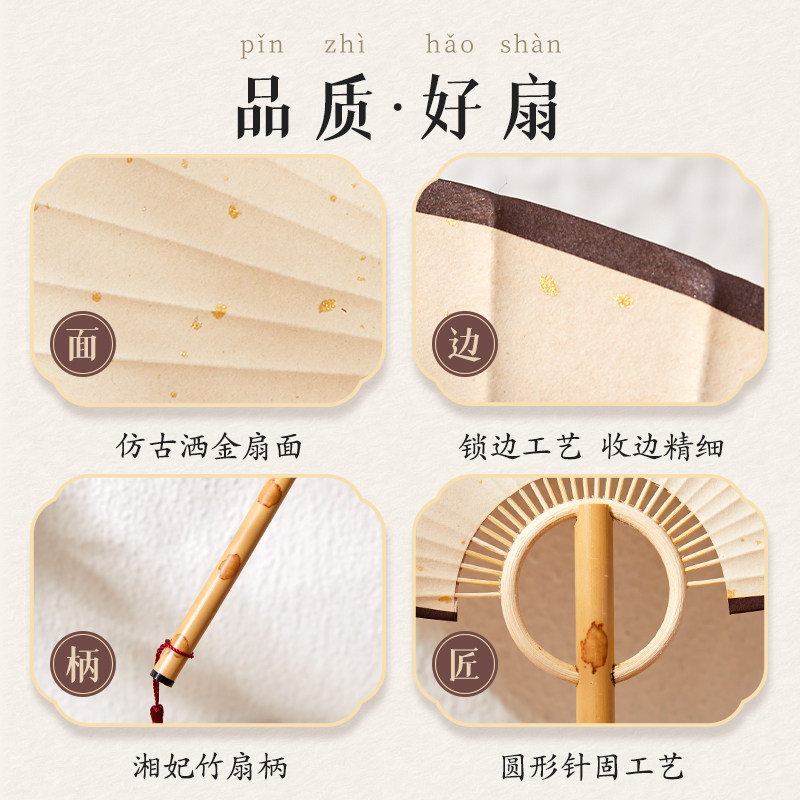 pǐn zhì hǎo shàn
品质·好扇

面

仿古洒金扇面

边

锁边工艺 收边精细

柄

湘妃竹扇柄

匠

圆形针固工艺