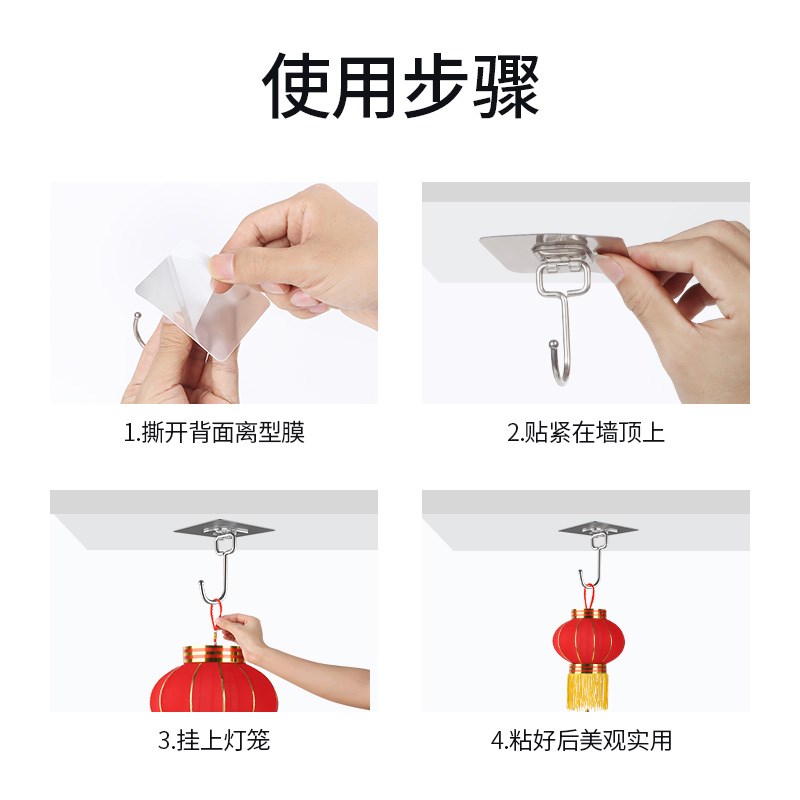 使用步骤

1.撕开背面离型膜

2.贴紧在墙顶上

3.挂上灯笼

4.粘好后美观实用