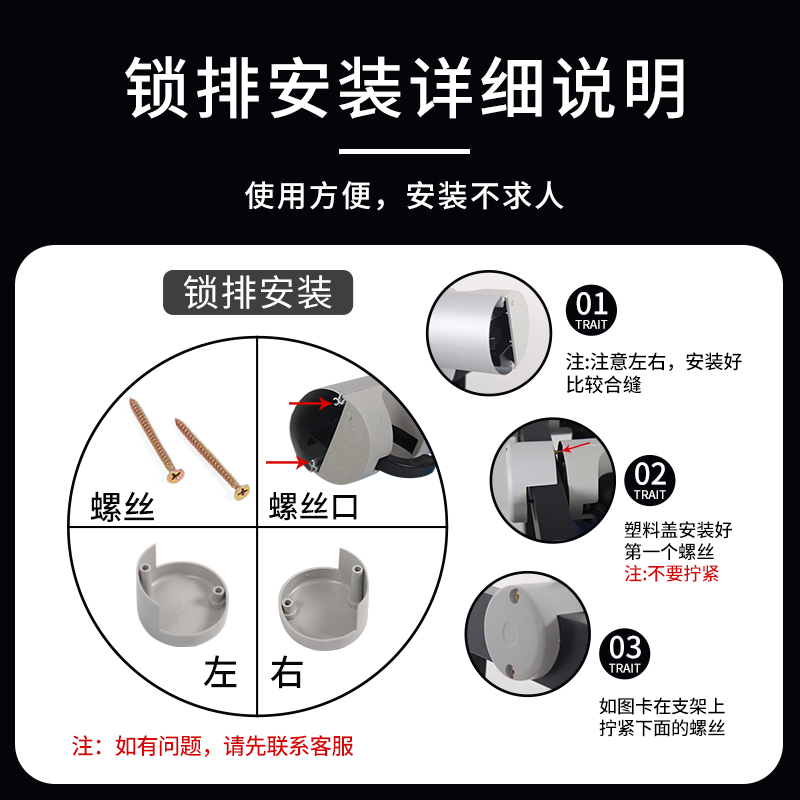 锁排安装详细说明

使用方便，安装不求人

锁排安装

螺丝

螺丝口

左

右

注：如有问题，请先联系客服

01
TRAIT

注:注意左右，安装好比较合缝

02
TRAIT

塑料盖安装好第一个螺丝
注:不要拧紧

03
TRAIT

如图卡在支架上拧紧下面的螺丝