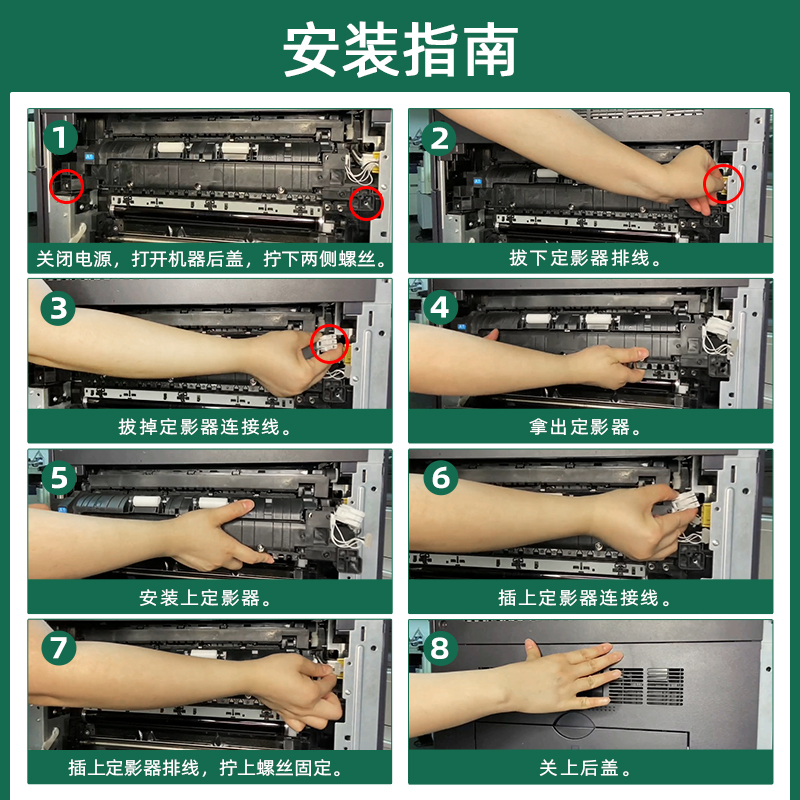 安装指南

1
关闭电源，打开机器后盖，拧下两侧螺丝。

2
拔下定影器排线。

3
拔掉定影器连接线。

4
拿出定影器。

5
安装上定影器。

6
插上定影器连接线。

7
插上定影器排线，拧上螺丝固定。

8
关上后盖。