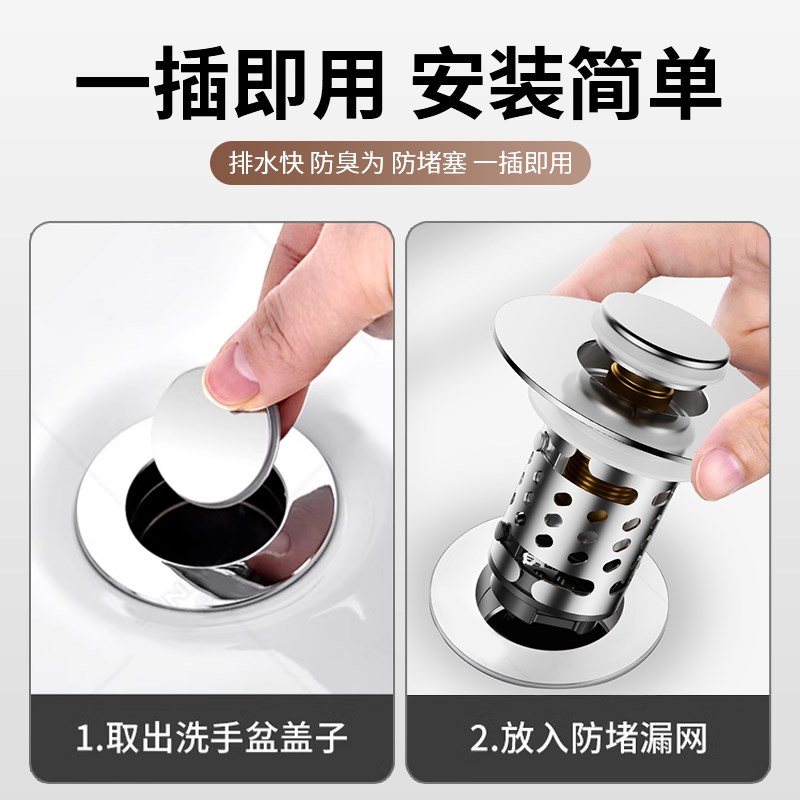 一插即用 安装简单

排水快 防臭为 防堵塞 一插即用

1.取出洗手盆盖子

2.放入防堵漏网