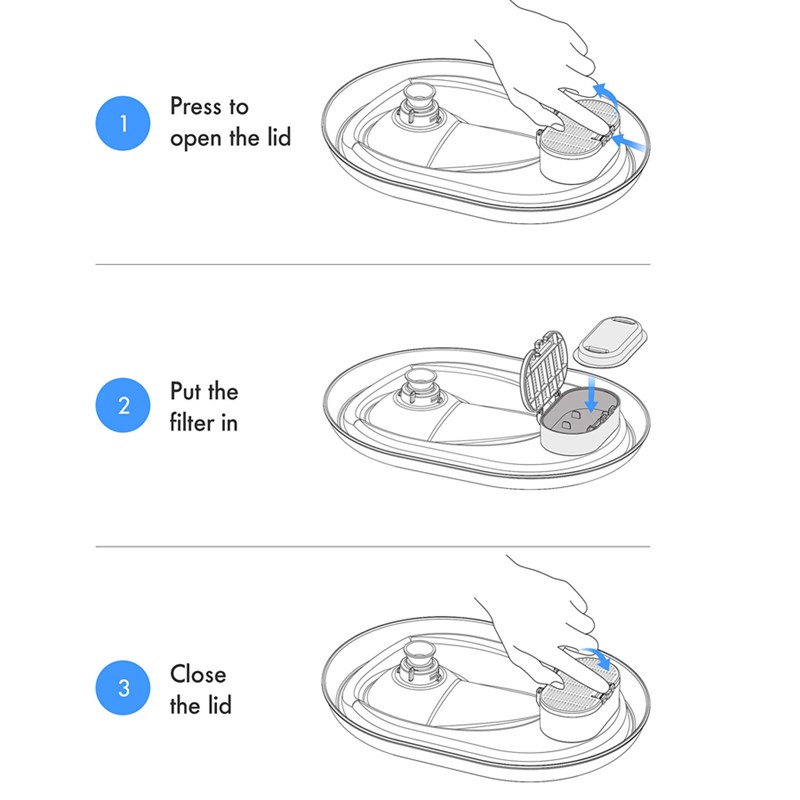 1 Press to open the lid

2 Put the filter in

3 Close the lid