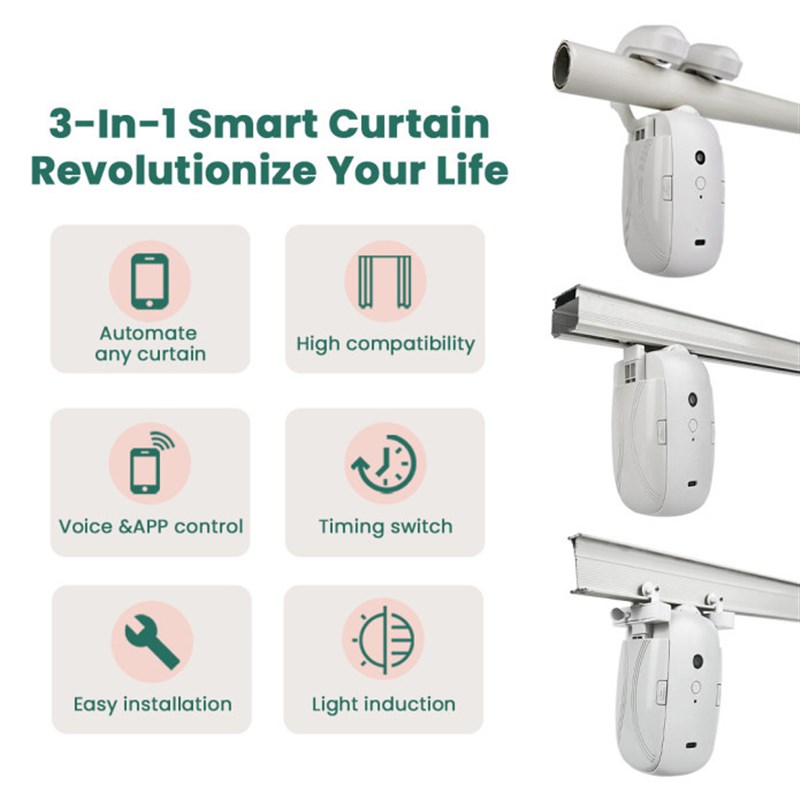 3-In-1 Smart Curtain
Revolutionize Your Life

Automate any curtain

High compatibility

Voice &APP control

Timing switch

Easy installation

Light induction