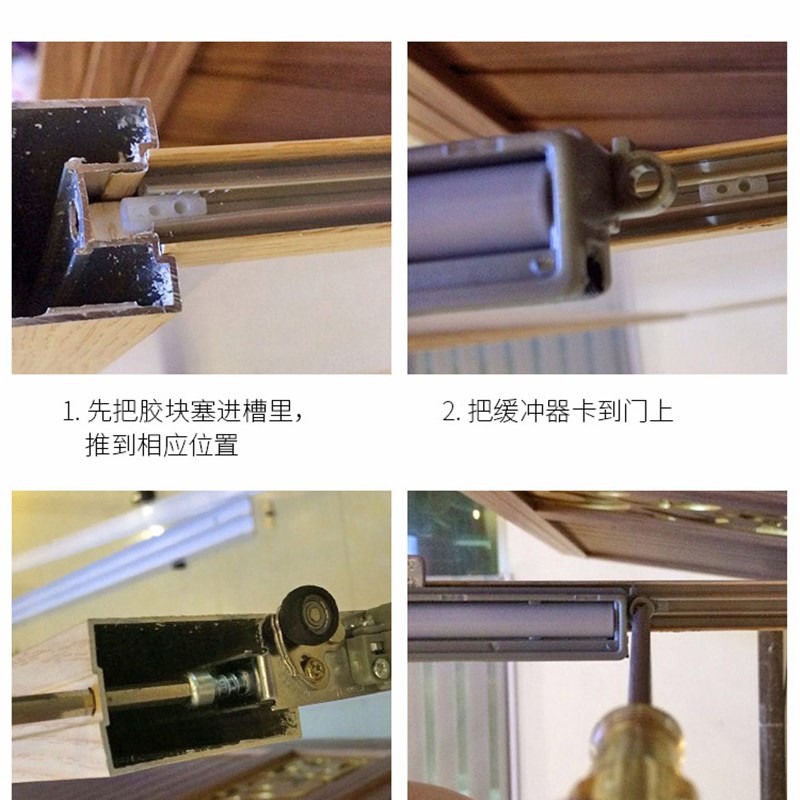 1. 先把胶块塞进槽里，推到相应位置

2. 把缓冲器卡到门上