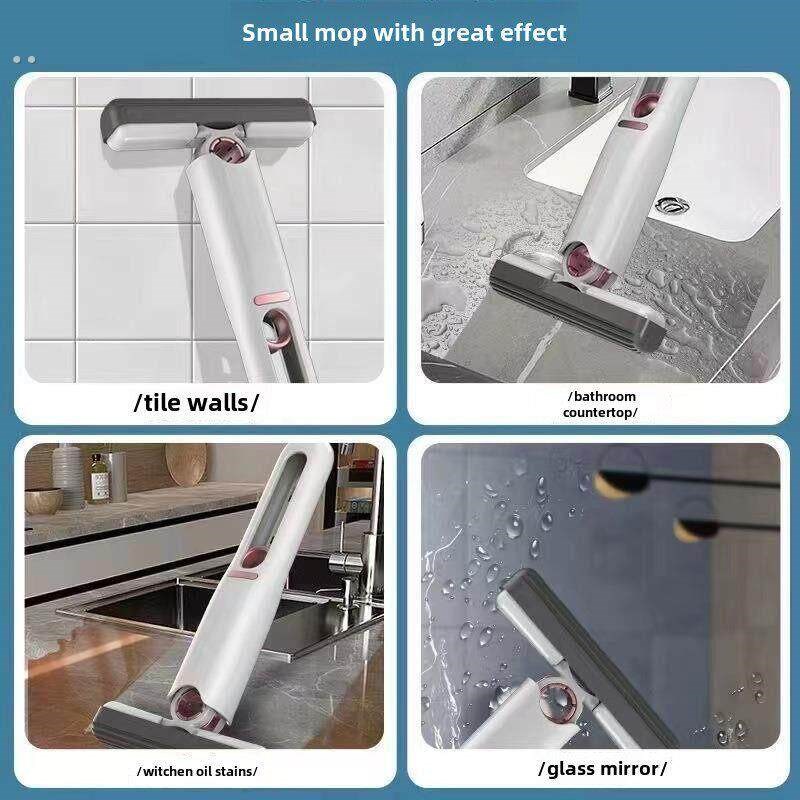 Small mop with great effect

/tile walls/

/bathroom countertop/

/witchen oil stains/

/glass mirror/