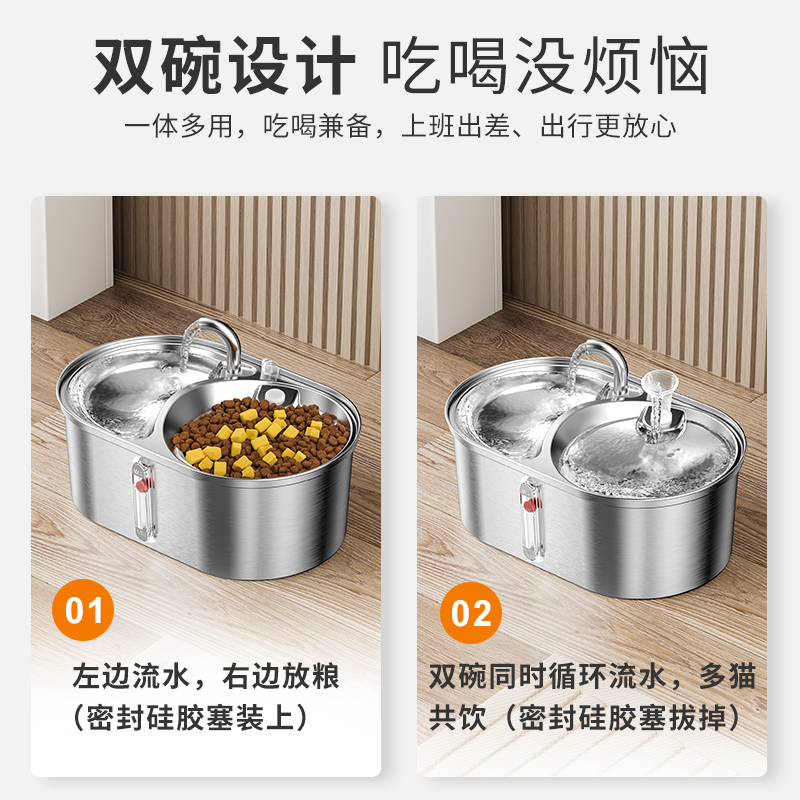 双碗设计 吃喝没烦恼

一体多用，吃喝兼备，上班出差、出行更放心

01

左边流水，右边放粮（密封硅胶塞装上）

02

双碗同时循环流水，多猫共饮（密封硅胶塞拔掉）