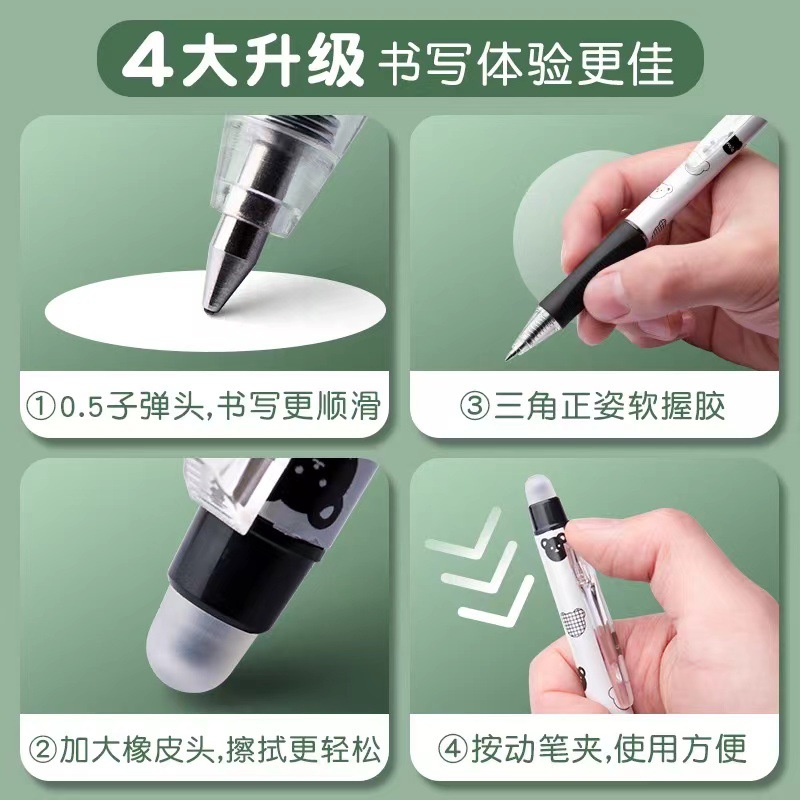 4大升级 书写体验更佳

①0.5子弹头,书写更顺滑

③三角正姿软握胶

②加大橡皮头,擦拭更轻松

④按动笔夹,使用方便