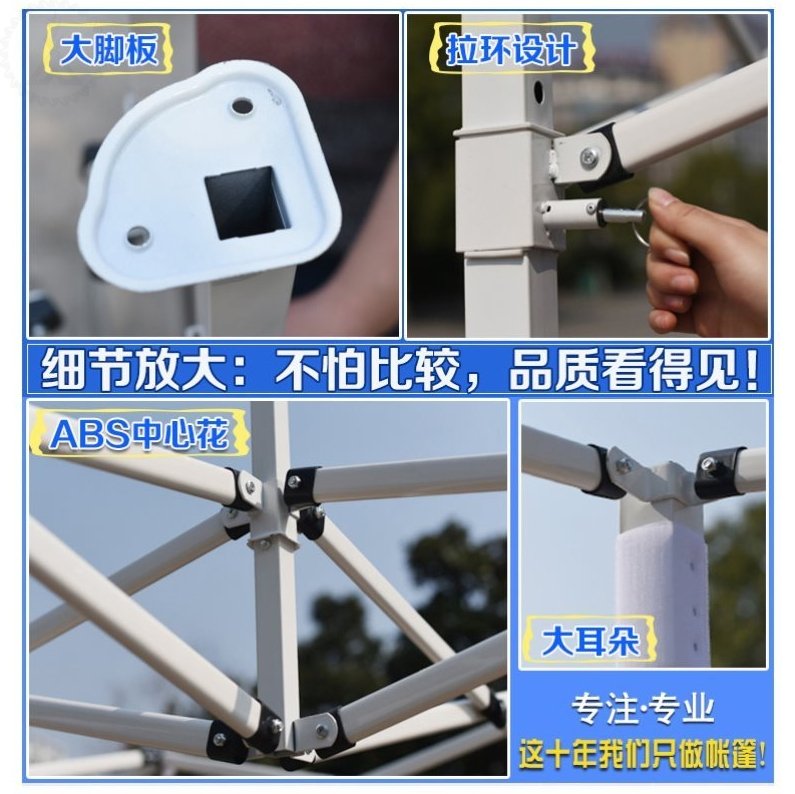 大脚板

拉环设计

细节放大：不怕比较，品质看得见！

ABS中心花

大耳朵

专注·专业
这十年我们只做帐篷！