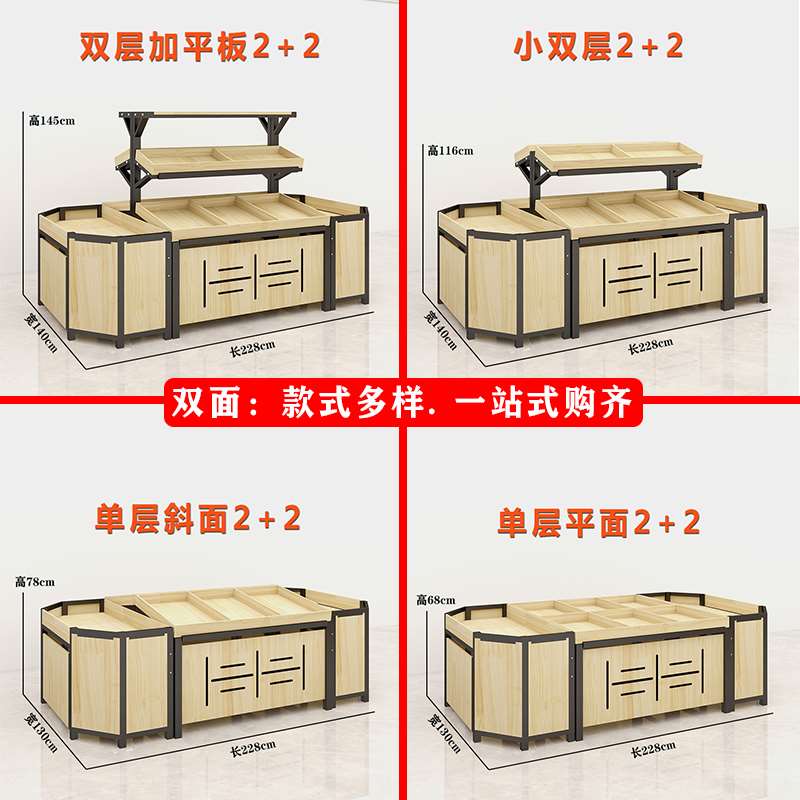 双层加平板2+2

高145cm
宽140cm
长228cm

小双层2+2

高116cm
宽140cm
长228cm

双面：款式多样. 一站式购齐

单层斜面2+2

高78cm
宽130cm
长228cm

单层平面2+2

高68cm
宽130cm
长228cm