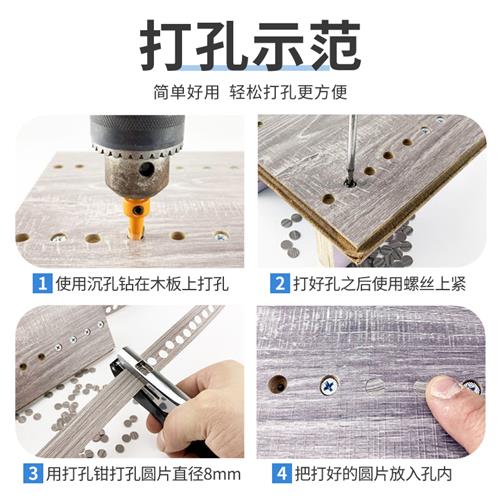 打孔示范

简单好用 轻松打孔更方便

1 使用沉孔钻在木板上打孔

2 打好孔之后使用螺丝上紧

3 用打孔钳打孔圆片直径8mm

4 把打好的圆片放入孔内