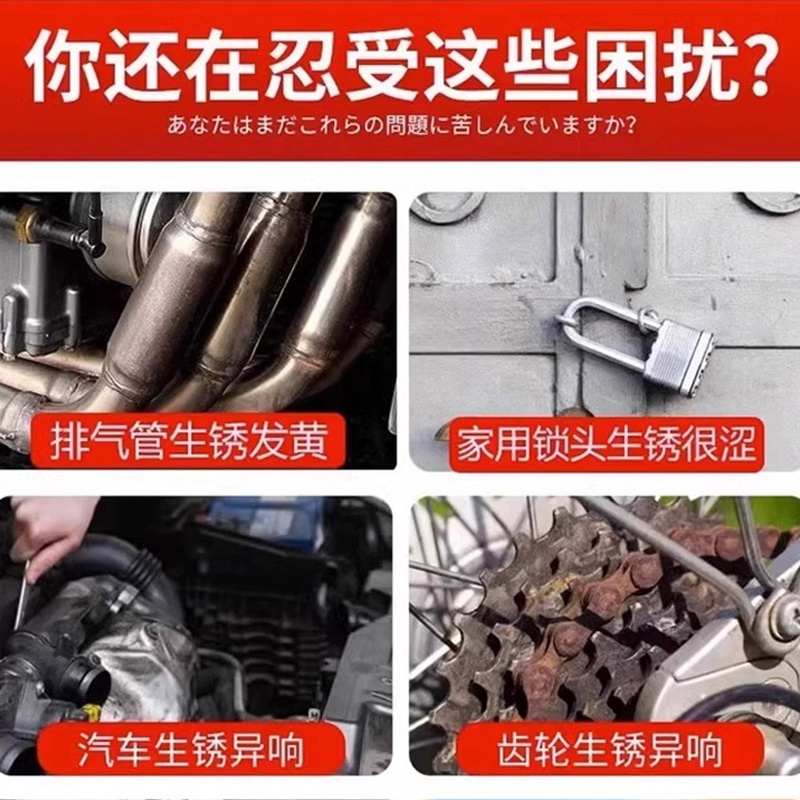 你还在忍受这些困扰？
あなたはまだこれらの問題に苦しんでいますか？

排气管生锈发黄

家用锁头生锈很涩

汽车生锈异响

齿轮生锈异响