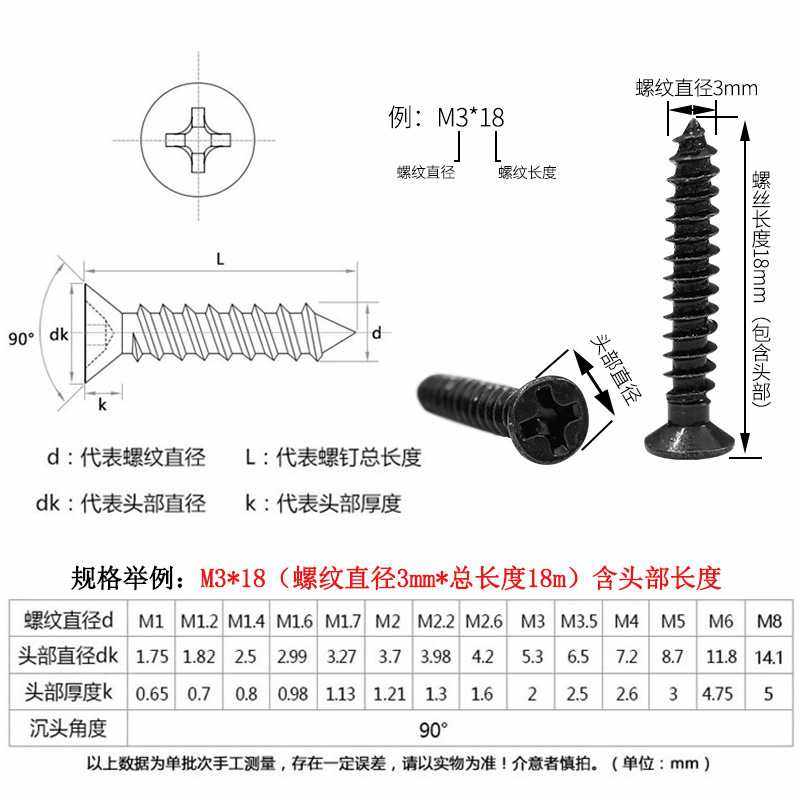 例：M3*18

螺纹直径

螺纹长度

螺纹直径3mm

螺丝长度18mm（包含头部）

头部直径

L

90°

dk

d

k

d：代表螺纹直径　L：代表螺钉总长度

dk：代表头部直径　k：代表头部厚度

规格举例：M3*18（螺纹直径3mm*总长度18m）含头部长度

| 螺纹直径d | M1 | M1.2 | M1.4 | M1.6 | M1.7 | M2 | M2.2 | M2.6 | M3 | M3.5 | M4 | M5 | M6 | M8 |
|---|---|---|---|---|---|---|---|---|---|---|---|---|---|---|
| 头部直径dk | 1.75 | 1.82 | 2.5 | 2.99 | 3.27 | 3.7 | 3.98 | 4.2 | 5.3 | 6.5 | 7.2 | 8.7 | 11.8 | 14.1 |
| 头部厚度k | 0.65 | 0.7 | 0.8 | 0.98 | 1.13 | 1.21 | 1.3 | 1.6 | 2 | 2.5 | 2.6 | 3 | 4.75 | 5 |
| 沉头角度 | 90° | | | | | | | | | | | | | |

以上数据为单批次手工测量，存在一定误差，请以实物为准！介意者慎拍。（单位：mm）