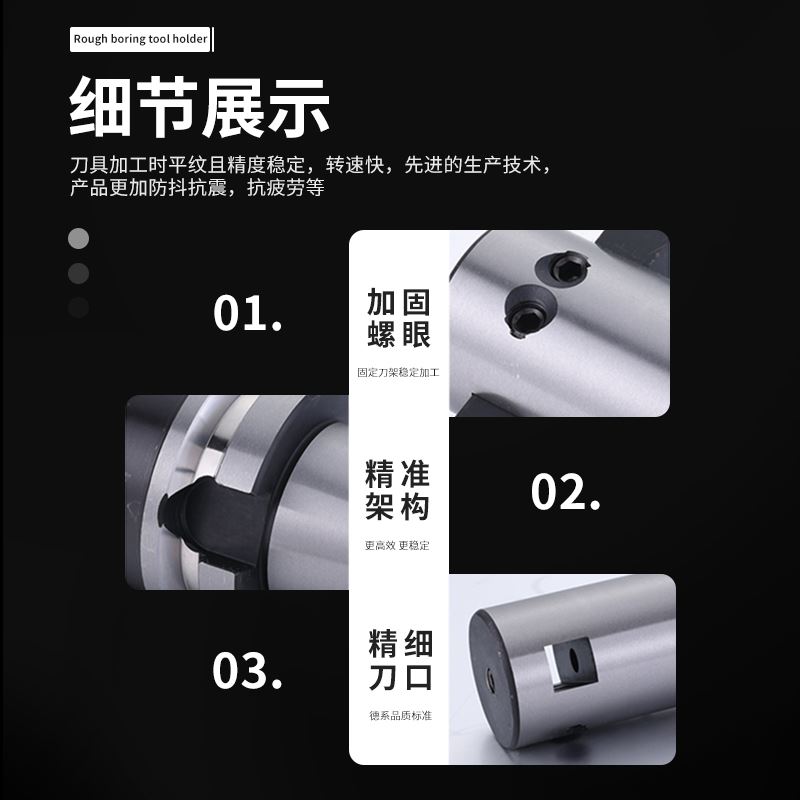 Rough boring tool holder

细节展示

刀具加工时平纹且精度稳定，转速快，先进的生产技术，产品更加防抖抗震，抗疲劳等

01.

加固螺眼

固定刀架稳定加工

精准架构

更高效 更稳定

02.

03.

精细刀口

德系品质标准