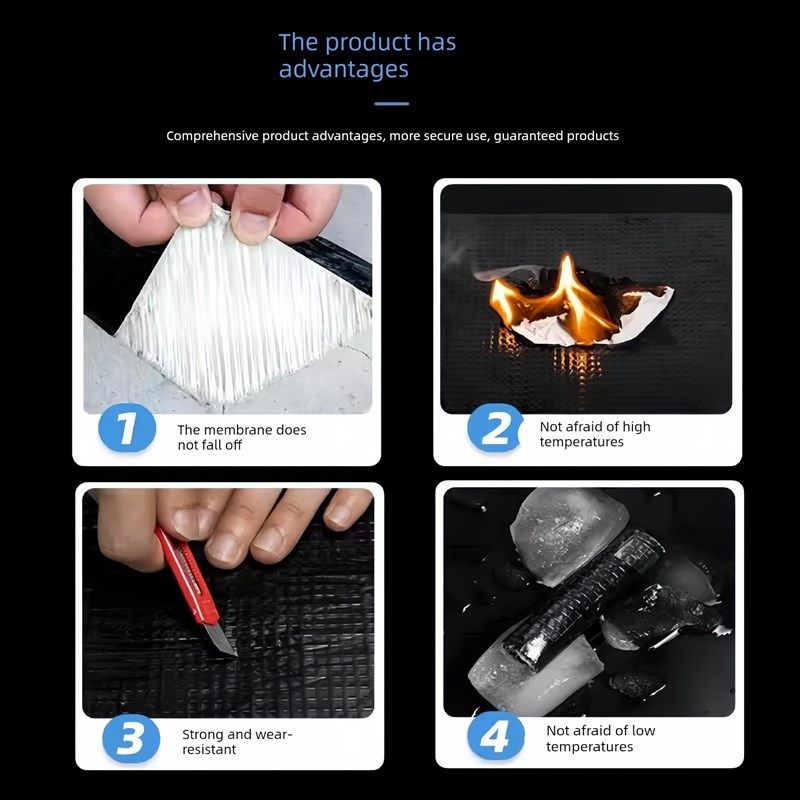 The product has advantages

Comprehensive product advantages, more secure use, guaranteed products

1 The membrane does not fall off

2 Not afraid of high temperatures

3 Strong and wear-resistant

4 Not afraid of low temperatures