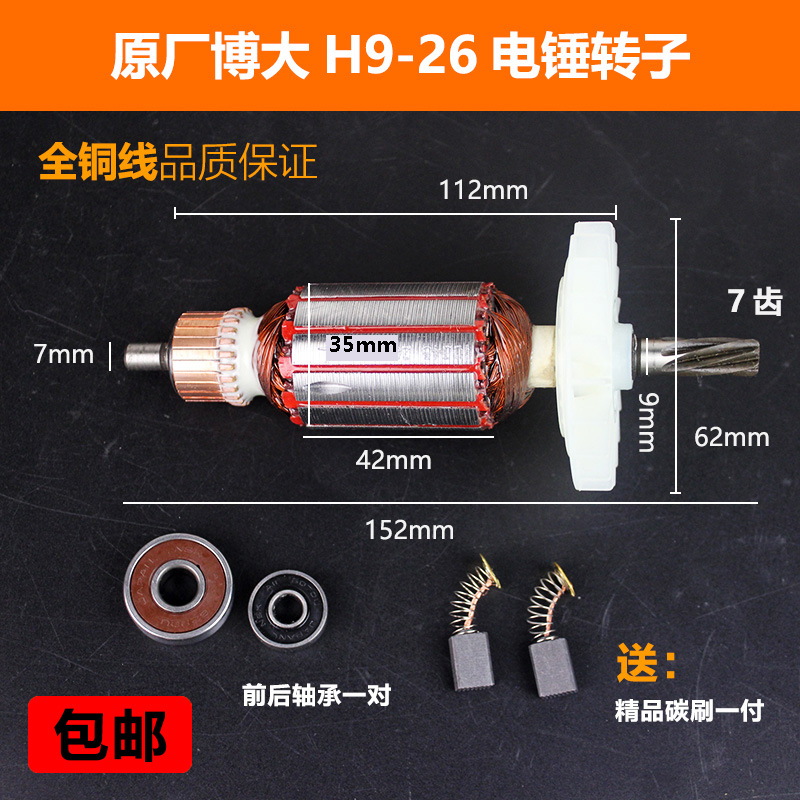 原厂博大 H9-26 电锤转子

全铜线品质保证

112mm

7 齿

7mm

35mm

9mm

62mm

42mm

152mm

前后轴承一对

送：

精品碳刷一付

包邮