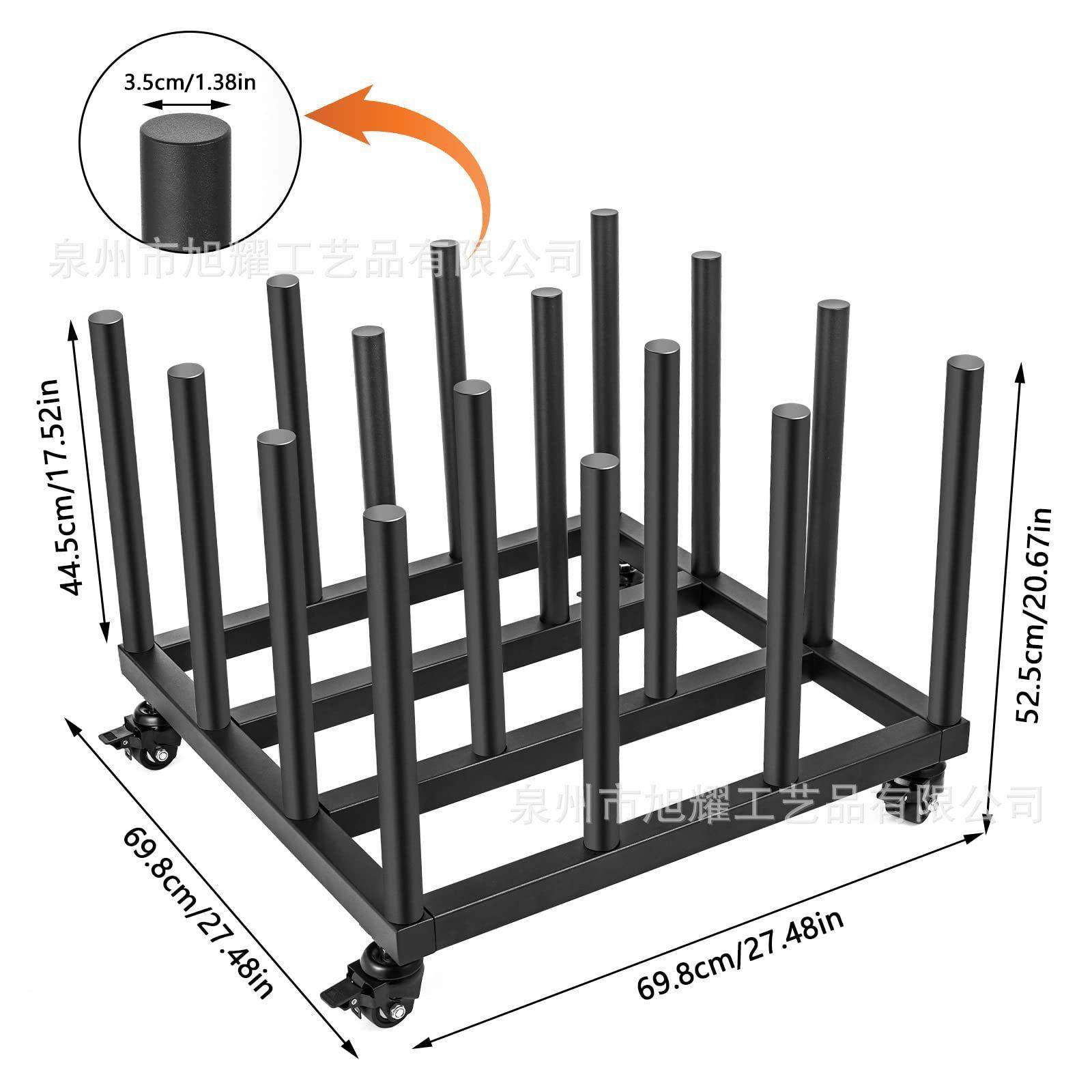 3.5cm/1.38in

泉州市旭耀工艺品有限公司

44.5cm/17.52in

52.5cm/20.67in

泉州市旭耀工艺品有限公司

69.8cm/27.48in

69.8cm/27.48in