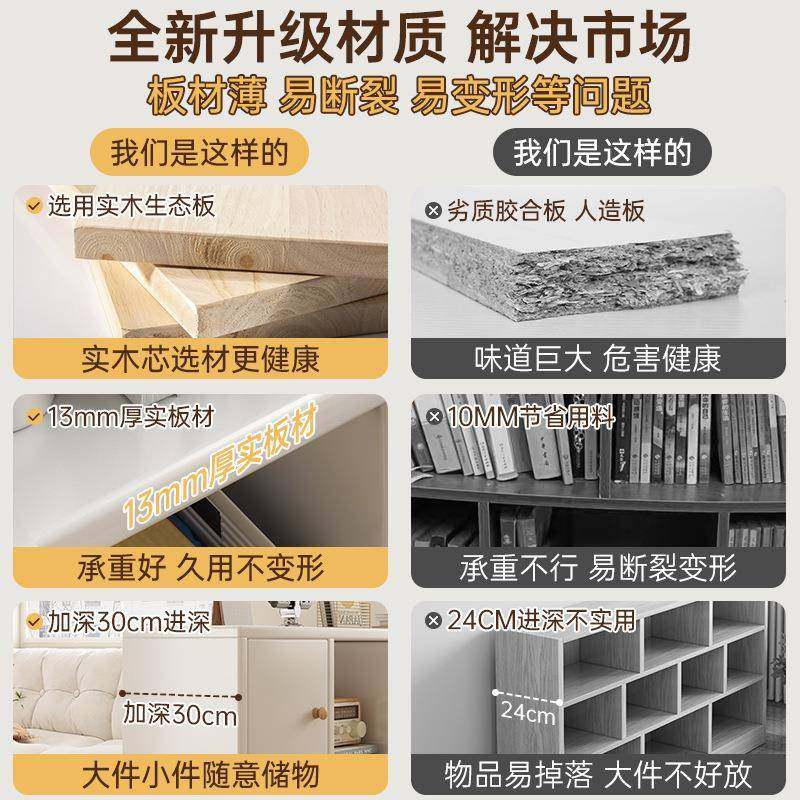 全新升级材质 解决市场
板材薄 易断裂 易变形等问题

我们是这样的

选用实木生态板

实木芯选材更健康

13mm厚实板材

13mm厚实板材

承重好 久用不变形

加深30cm进深

加深30cm

大件小件随意储物

我们是这样的

劣质胶合板 人造板

味道巨大 危害健康

10MM节省用料

承重不行 易断裂变形

24CM进深不实用

24cm

物品易掉落 大件不好放