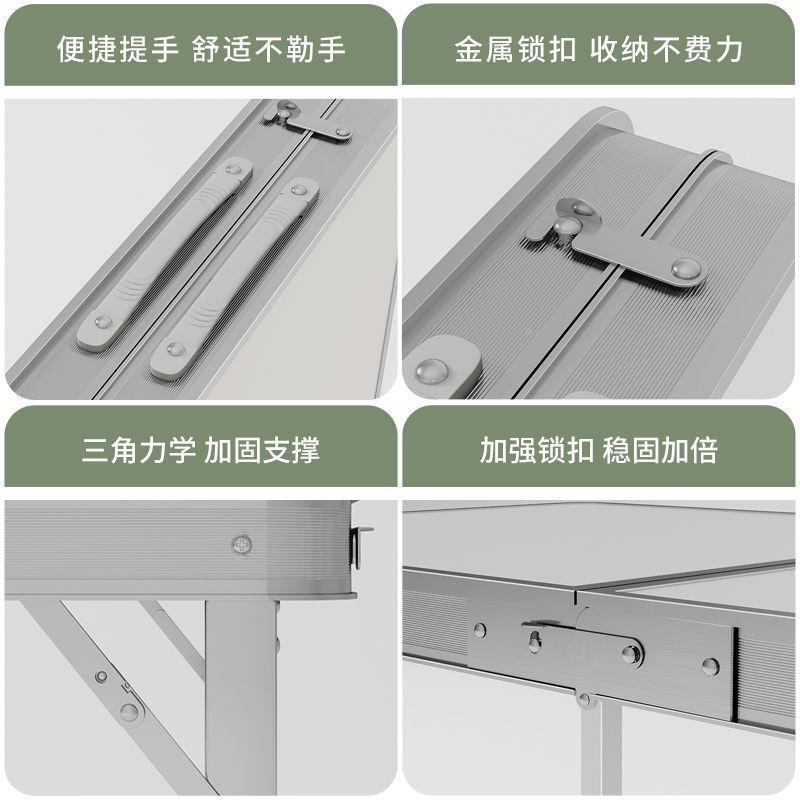 便捷提手 舒适不勒手

金属锁扣 收纳不费力

三角力学 加固支撑

加强锁扣 稳固加倍