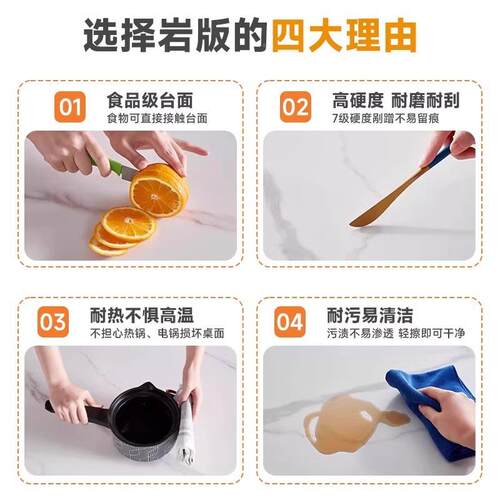 选择岩版的四大理由

01 食品级台面
食物可直接接触台面

02 高硬度 耐磨耐刮
7级硬度剐蹭不易留痕

03 耐热不惧高温
不担心热锅、电锅损坏桌面

04 耐污易清洁
污渍不易渗透 轻擦即可干净