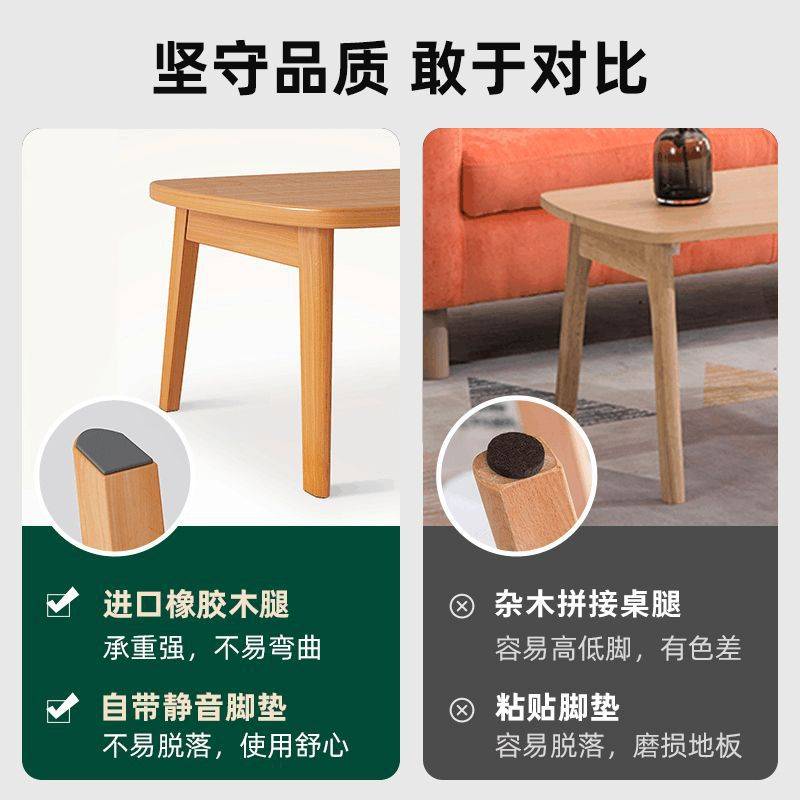 坚守品质 敢于对比

进口橡胶木腿
承重强，不易弯曲

自带静音脚垫
不易脱落，使用舒心

杂木拼接桌腿
容易高低脚，有色差

粘贴脚垫
容易脱落，磨损地板