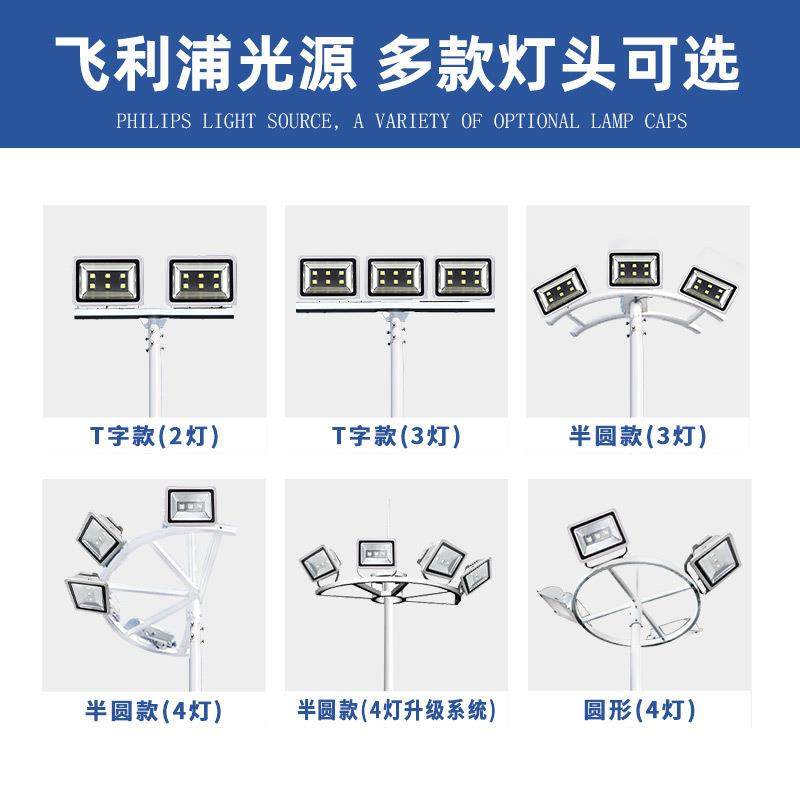 飞利浦光源 多款灯头可选

PHILIPS LIGHT SOURCE, A VARIETY OF OPTIONAL LAMP CAPS

T字款(2灯)

T字款(3灯)

半圆款(3灯)

半圆款(4灯)

半圆款(4灯升级系统)

圆形(4灯)