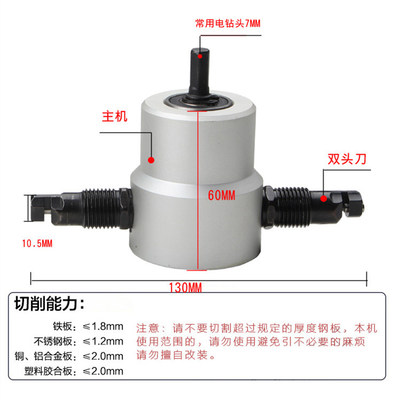 常用电钻头7MM

主机

双头刀

60MM

10.5MM

130MM

切削能力：

铁板：≤1.8mm
不锈钢板：≤1.2mm
铜、铝合金板：≤2.0mm
塑料胶合板：≤2.0mm

注意：请不要切割超过规定的厚度钢板，本机使用范围的，请勿使用避免引不必要的麻烦请勿擅自改装。