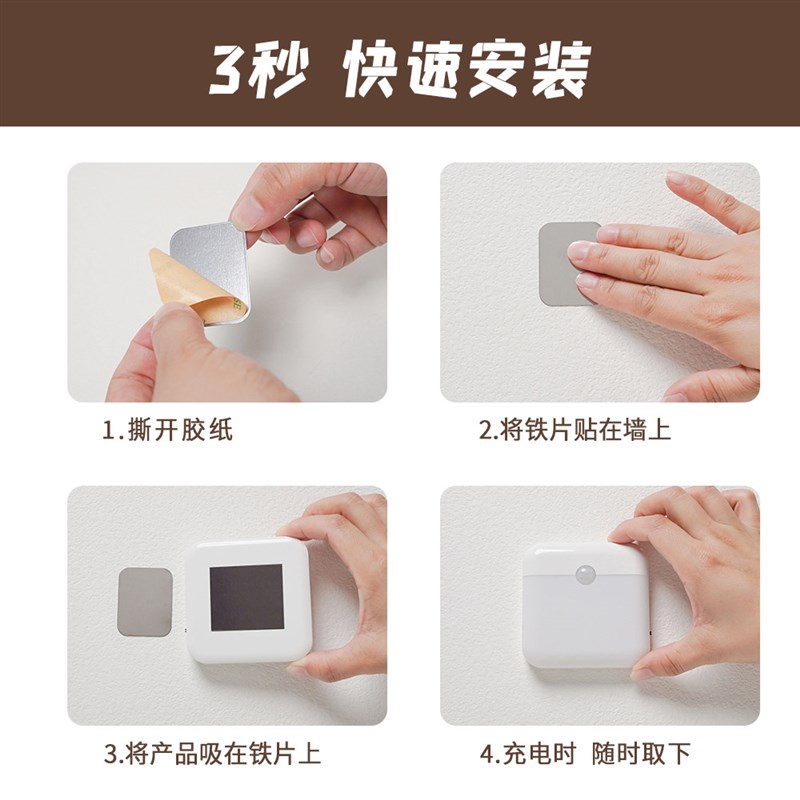 3秒 快速安装

1.撕开胶纸

2.将铁片贴在墙上

3.将产品吸在铁片上

4.充电时 随时取下