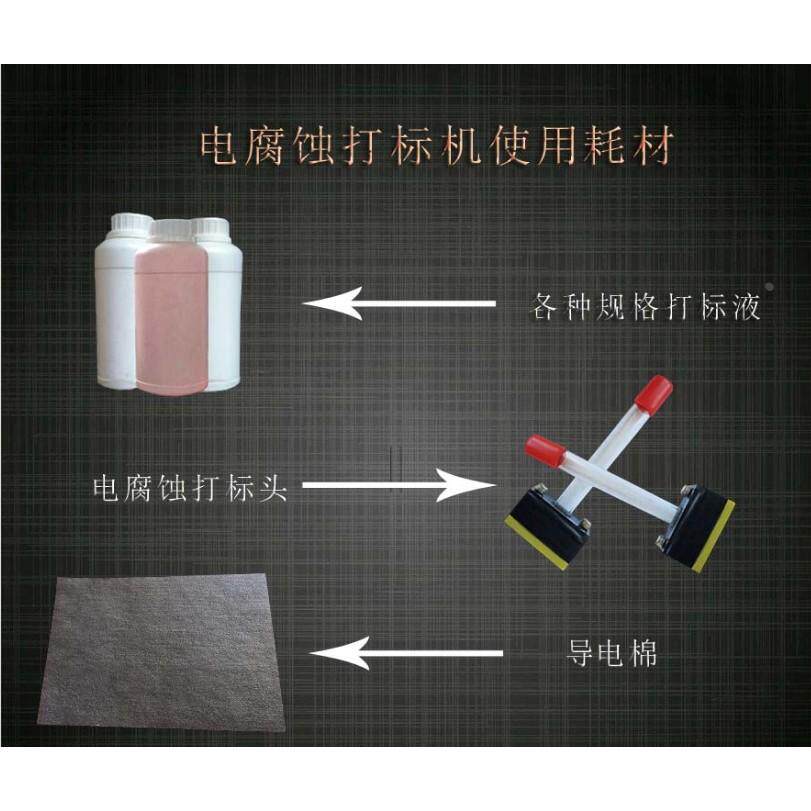 电腐蚀打标机使用耗材

各种规格打标液

电腐蚀打标头

导电棉