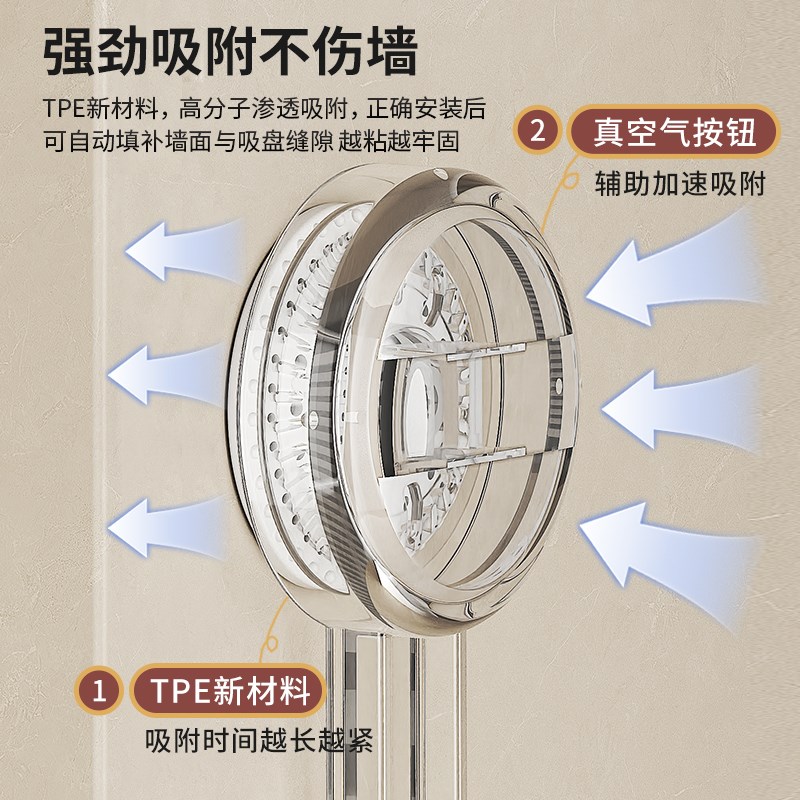 强劲吸附不伤墙

TPE新材料，高分子渗透吸附，正确安装后可自动填补墙面与吸盘缝隙 越粘越牢固

2 真空气按钮

辅助加速吸附

1 TPE新材料

吸附时间越长越紧