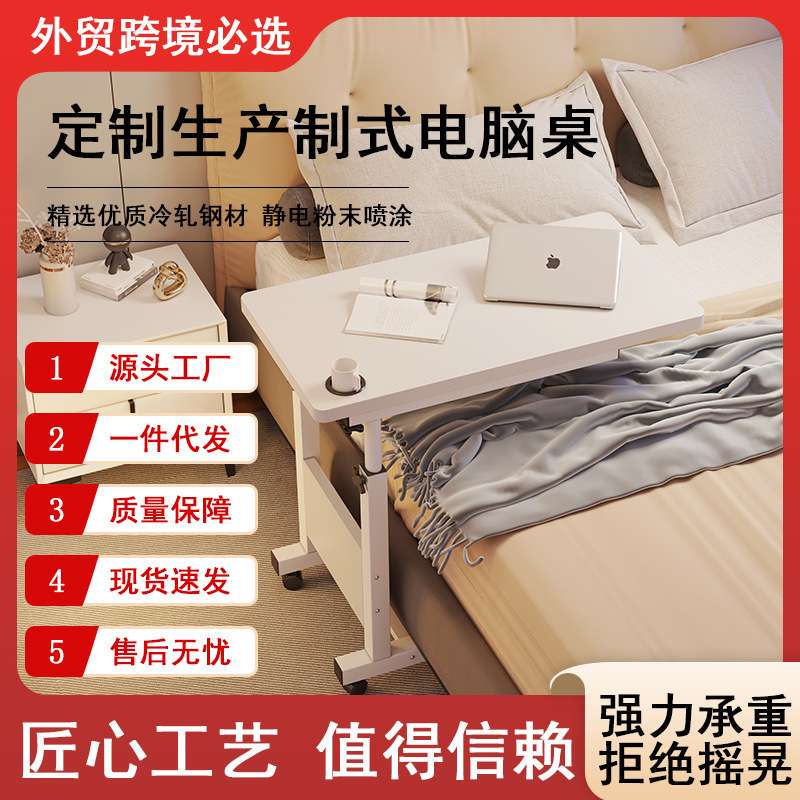 外贸跨境必选

定制生产制式电脑桌

精选优质冷轧钢材 静电粉末喷涂

1 源头工厂

2 一件代发

3 质量保障

4 现货速发

5 售后无忧

匠心工艺 值得信赖

强力承重
拒绝摇晃