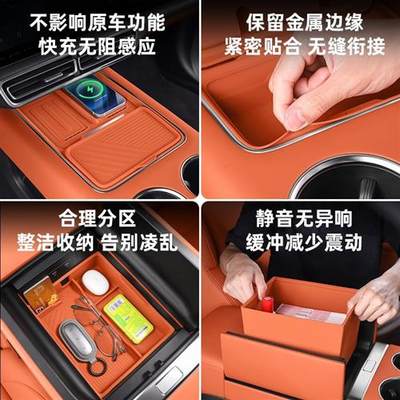 不影响原车功能
快充无阻感应

保留金属边缘
紧密贴合 无缝衔接

合理分区
整洁收纳 告别凌乱

静音无异响
缓冲减少震动