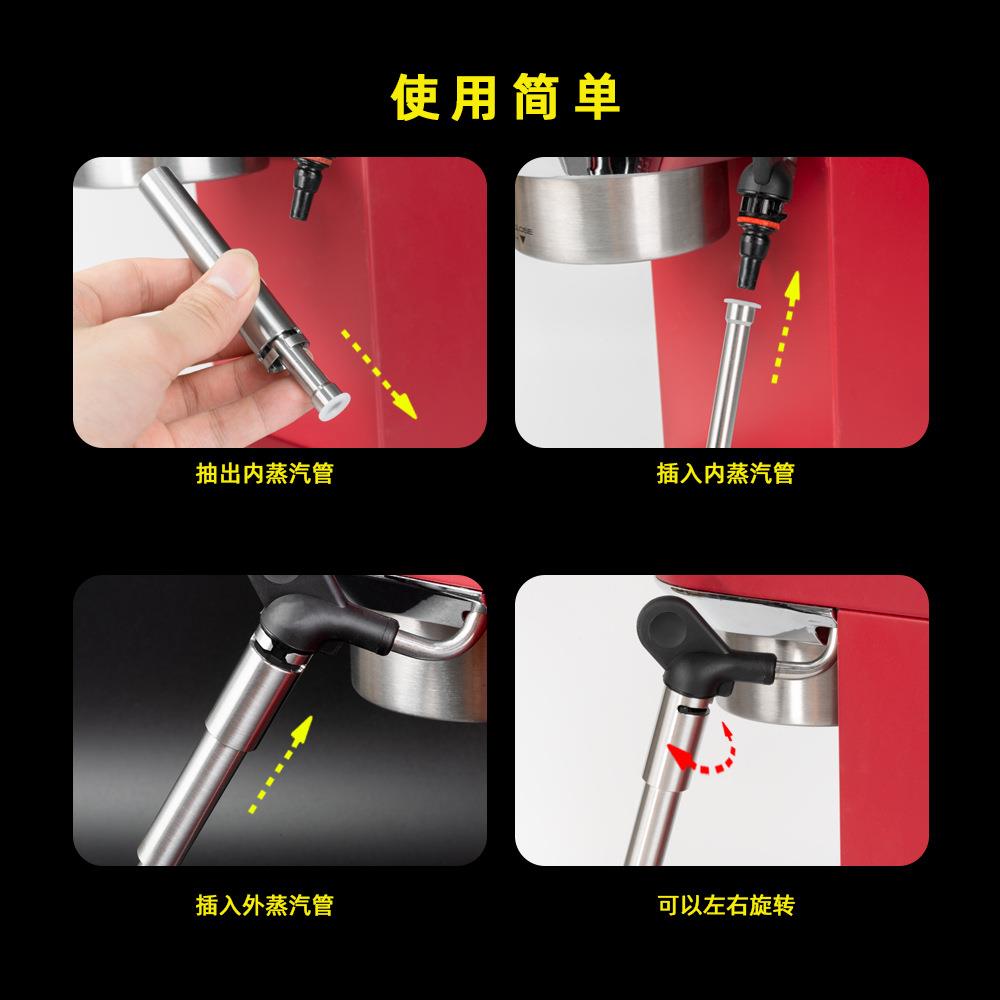 使用简单

抽出内蒸汽管

插入内蒸汽管

插入外蒸汽管

可以左右旋转