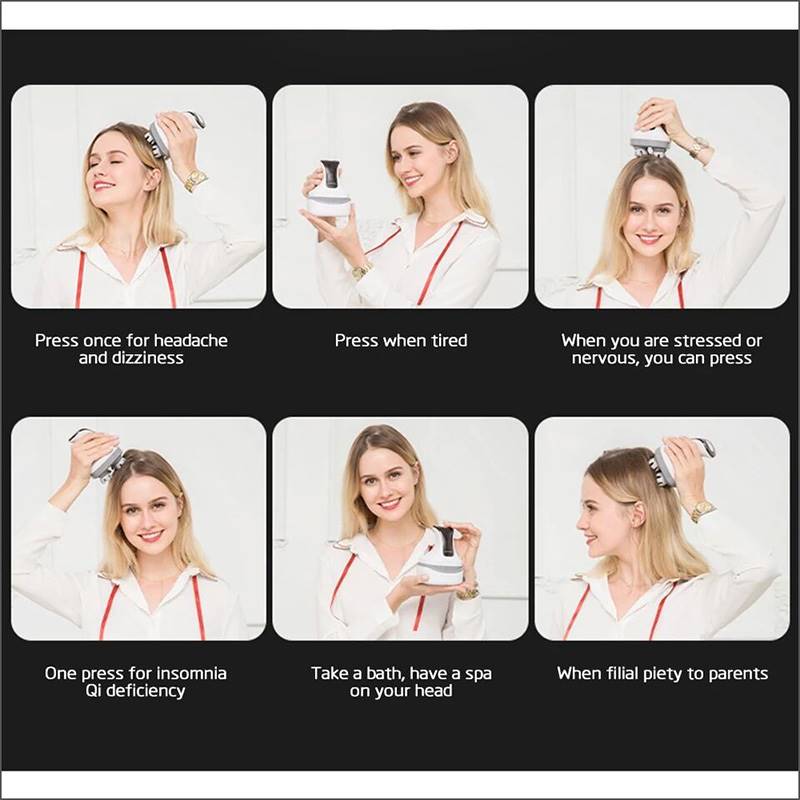 Press once for headache and dizziness

Press when tired

When you are stressed or nervous, you can press

One press for insomnia Qi deficiency

Take a bath, have a spa on your head

When filial piety to parents