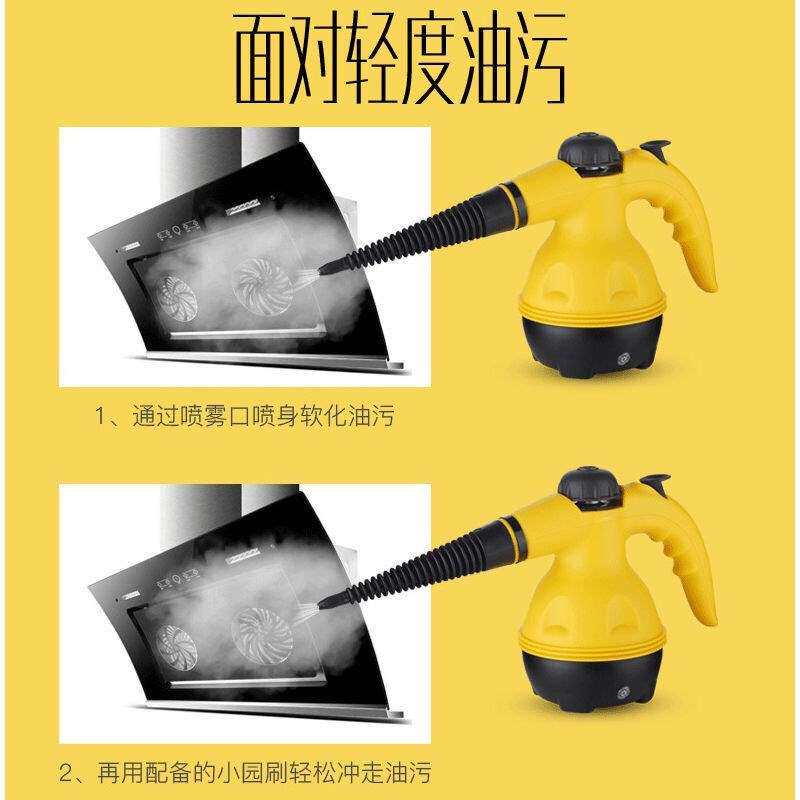 面对轻度油污

1、通过喷雾口喷身软化油污

2、再用配备的小园刷轻松冲走油污