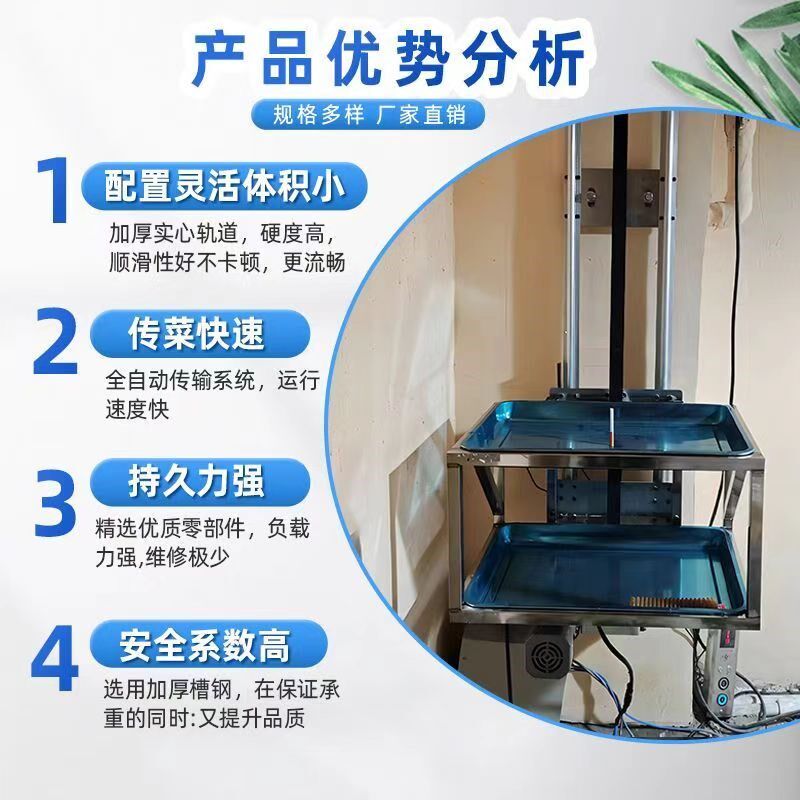 产品优势分析

规格多样 厂家直销

1 配置灵活体积小

加厚实心轨道，硬度高，顺滑性好不卡顿，更流畅

2 传菜快速

全自动传输系统，运行速度快

3 持久力强

精选优质零部件，负载力强,维修极少

4 安全系数高

选用加厚槽钢，在保证承重的同时:又提升品质