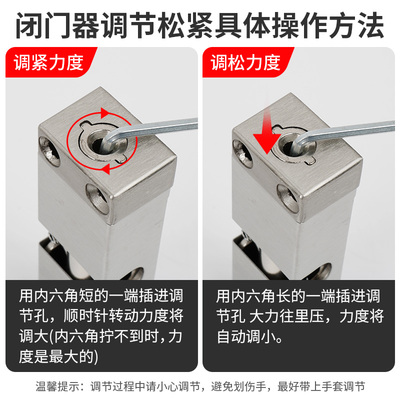 闭门器调节松紧具体操作方法

调紧力度

用内六角短的一端插进调节孔，顺时针转动力度将调大(内六角拧不到时，力度是最大的)

调松力度

用内六角长的一端插进调节孔 大力往里压，力度将自动调小。

温馨提示：调节过程中请小心调节，避免划伤手，最好带上手套调节