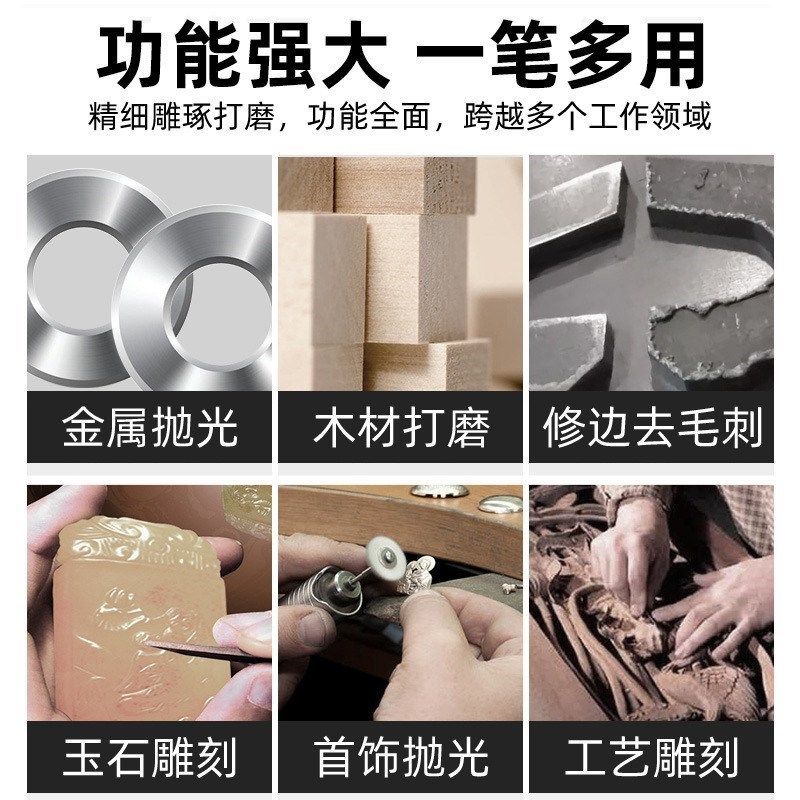 功能强大 一笔多用

精细雕琢打磨，功能全面，跨越多个工作领域

金属抛光

木材打磨

修边去毛刺

玉石雕刻

首饰抛光

工艺雕刻