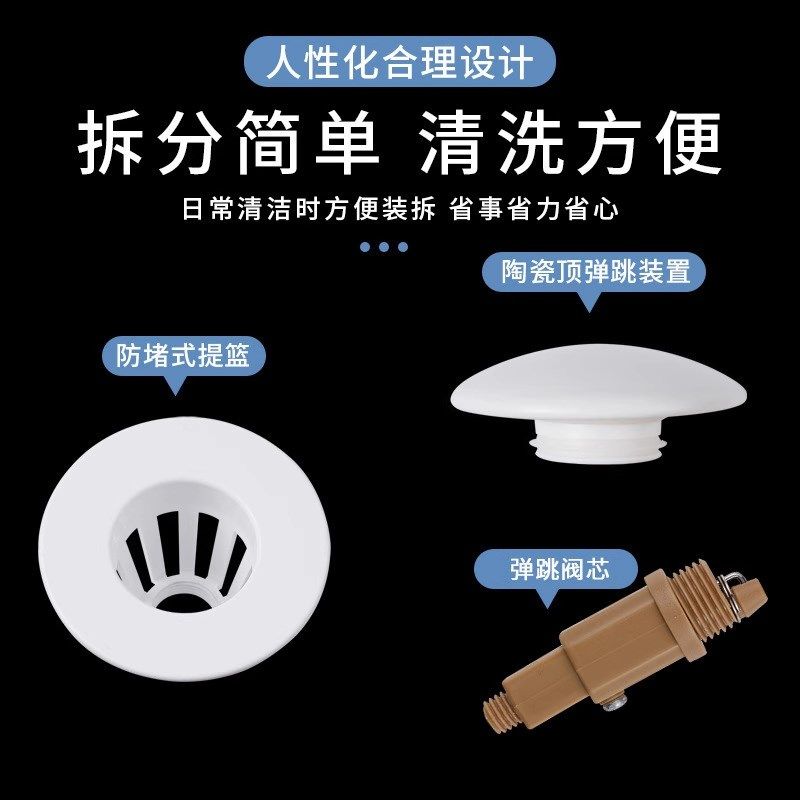 人性化合理设计

拆分简单 清洗方便

日常清洁时方便装拆 省事省力省心

陶瓷顶弹跳装置

防堵式提篮

弹跳阀芯