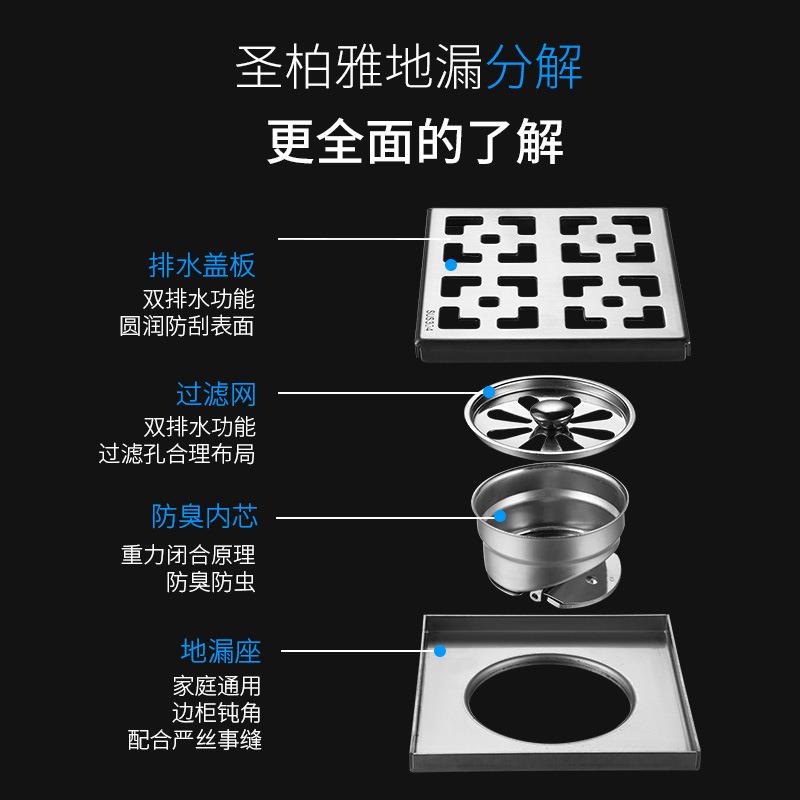 圣柏雅地漏分解
更全面的了解

排水盖板
双排水功能
圆润防刮表面

SUS304

过滤网
双排水功能
过滤孔合理布局

防臭内芯
重力闭合原理
防臭防虫

地漏座
家庭通用
边柜钝角
配合严丝事缝