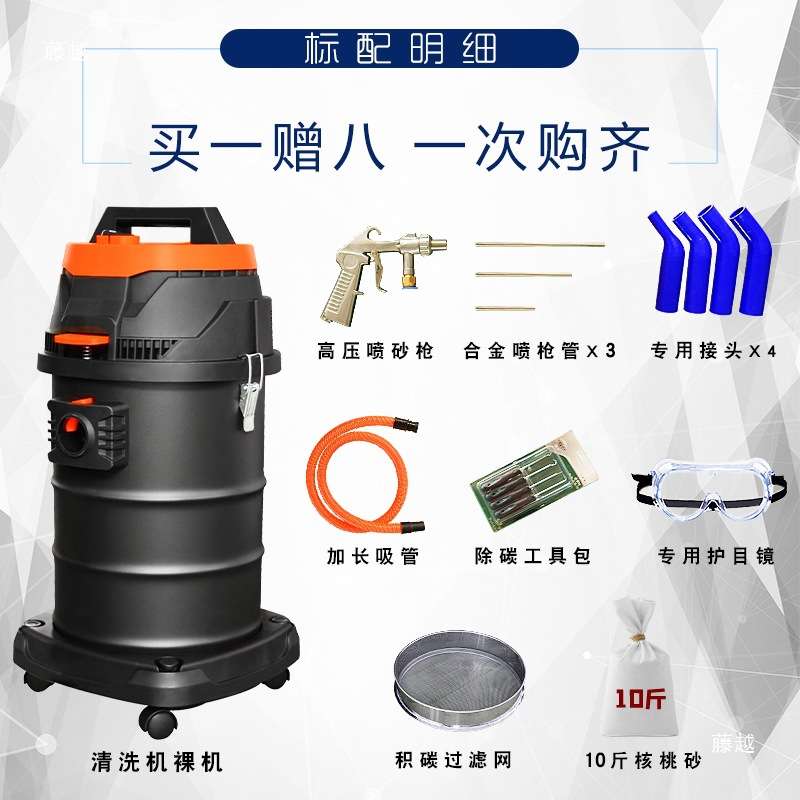 藤越

标配明细

买一赠八 一次购齐

高压喷砂枪

合金喷枪管 x 3

专用接头 x 4

加长吸管

除碳工具包

专用护目镜

10斤

清洗机裸机

积碳过滤网

10斤核桃砂

藤越