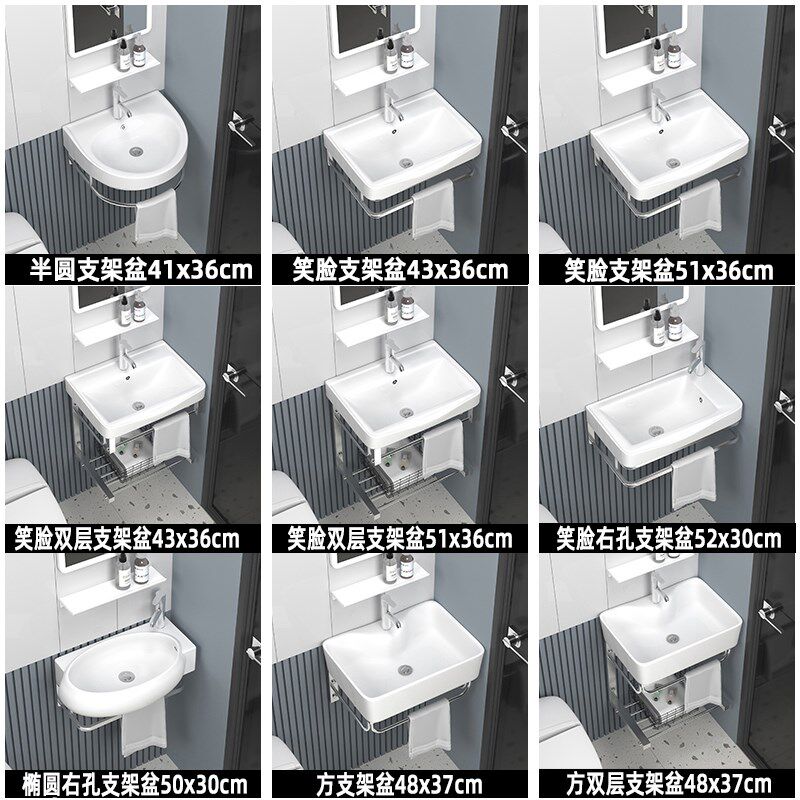 半圆支架盆41x36cm

笑脸支架盆43x36cm

笑脸支架盆51x36cm

笑脸双层支架盆43x36cm

笑脸双层支架盆51x36cm

笑脸右孔支架盆52x30cm

椭圆右孔支架盆50x30cm

方支架盆48x37cm

方双层支架盆48x37cm