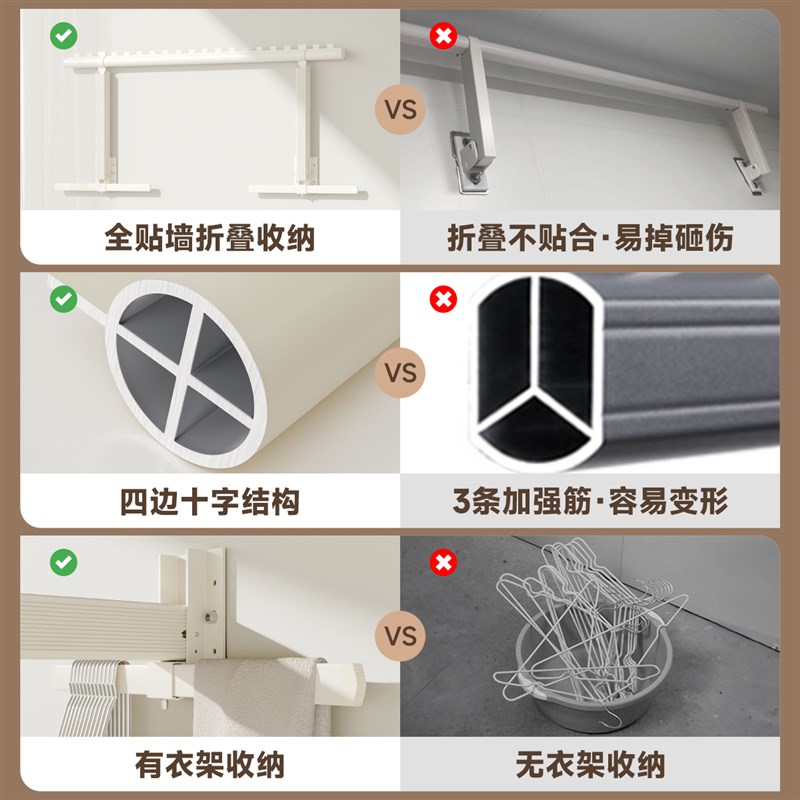 VS

全贴墙折叠收纳

折叠不贴合·易掉砸伤

VS

四边十字结构

3条加强筋·容易变形

VS

有衣架收纳

无衣架收纳