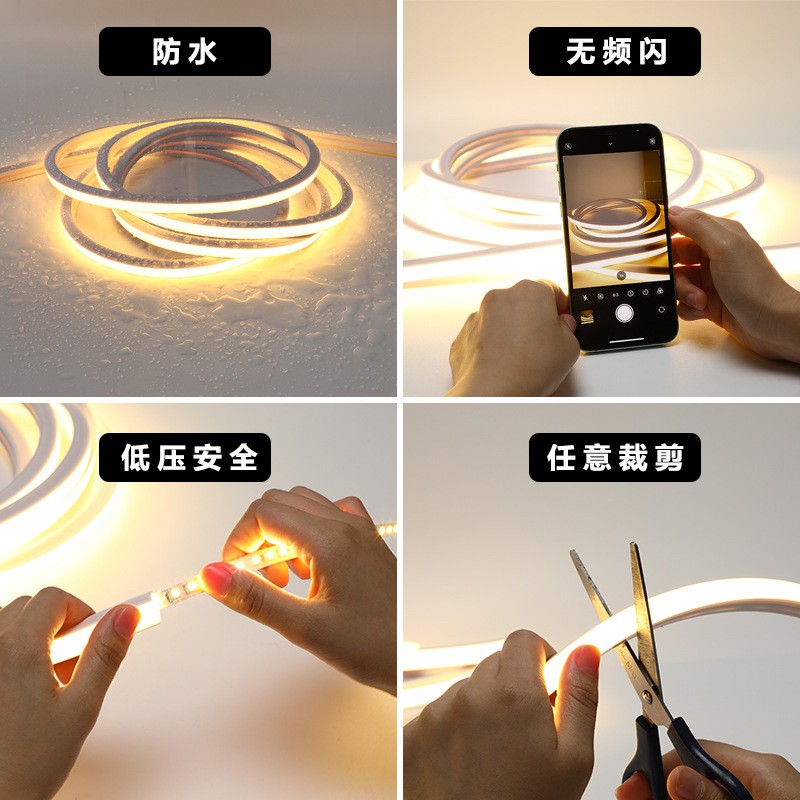 防水

无频闪

低压安全

任意裁剪