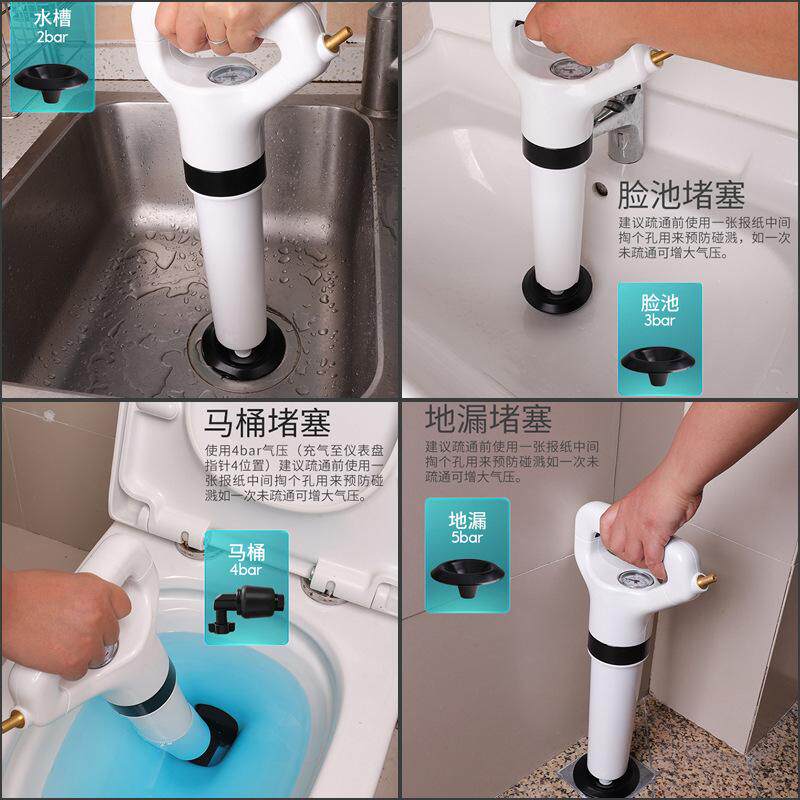 水槽
2bar

脸池堵塞
建议疏通前使用一张报纸中间掏个孔用来预防碰溅，如一次未疏通可增大气压。

脸池
3bar

马桶堵塞
使用4bar气压（充气至仪表盘指针4位置）建议疏通前使用一张报纸中间掏个孔用来预防碰溅如一次未疏通可增大气压。

马桶
4bar

地漏堵塞
建议疏通前使用一张报纸中间掏个孔用来预防碰溅如一次未疏通可增大气压。

地漏
5bar